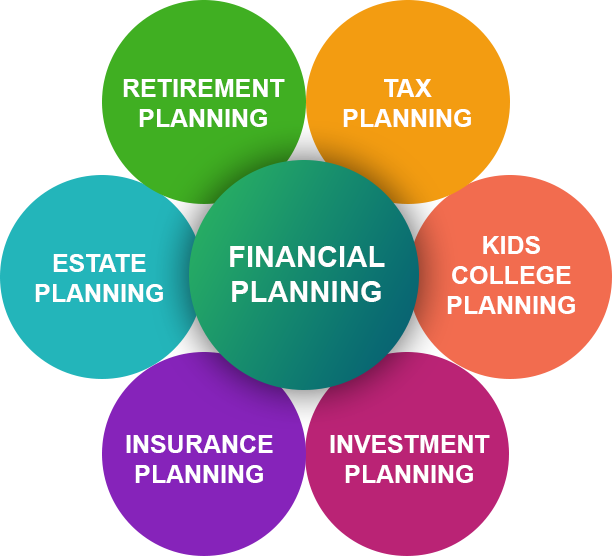 RETIREMENT PLANNING

TAX PLANNING

ESTATE PLANNING

FINANCIAL PLANNING

KIDS COLLEGE PLANNING

INSURANCE PLANNING

INVESTMENT PLANNING